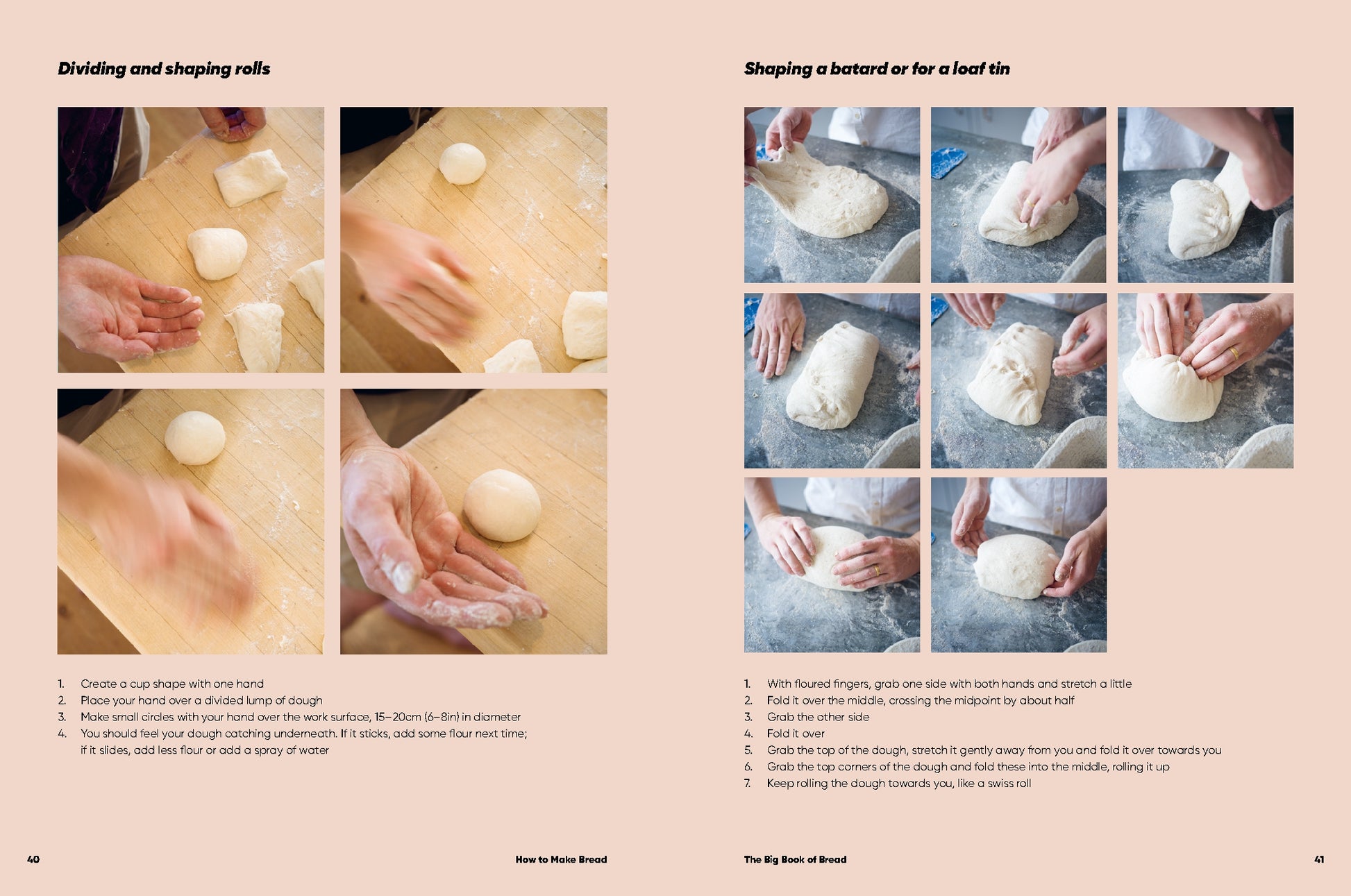 Dividing and shaping rolls

1. Create a cup shape with one hand
2. Place your hand over a divided lump of dough
3. Make small circles with your hand over the work surface, 15–20cm (6–8in) in diameter
4. You should feel your dough catching underneath. If it sticks, add some flour next time; if it slides, add less flour or add a spray of water

40

How to Make Bread

Shaping a batard or for a loaf tin

1. With floured fingers, grab one side with both hands and stretch a little
2. Fold it over the middle, crossing the midpoint by about half
3. Grab the other side
4. Fold it over
5. Grab the top of the dough, stretch it gently away from you and fold it over towards you
6. Grab the top corners of the dough and fold these into the middle, rolling it up
7. Keep rolling the dough towards you, like a swiss roll

The Big Book of Bread

41